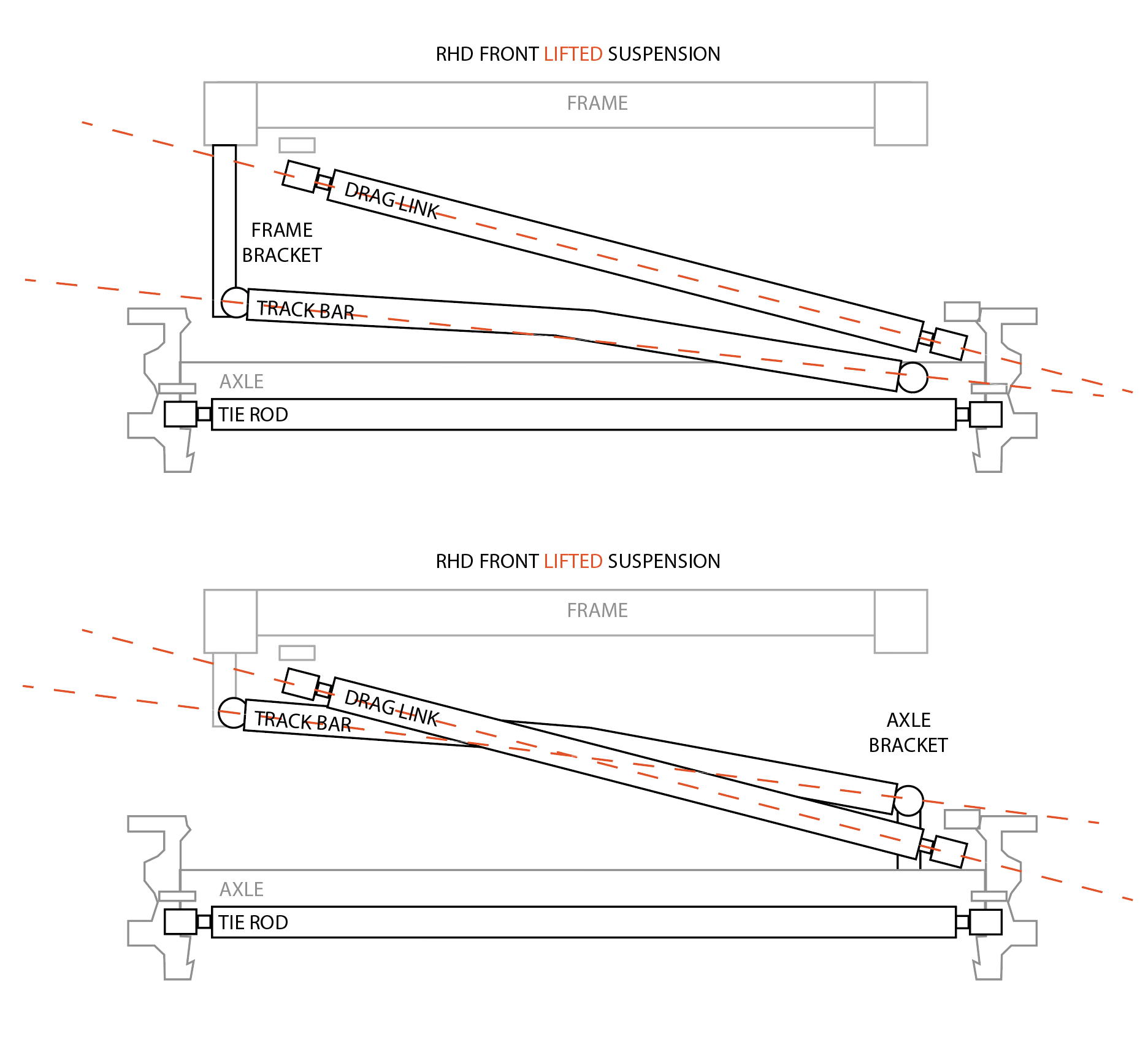 RHD FRONT LIFTED SUSPENSION

FRAME

DRAG LINK

FRAME BRACKET

TRACK BAR

AXLE

TIE ROD

RHD FRONT LIFTED SUSPENSION

FRAME

DRAG LINK

TRACK BAR

AXLE BRACKET

AXLE

TIE ROD